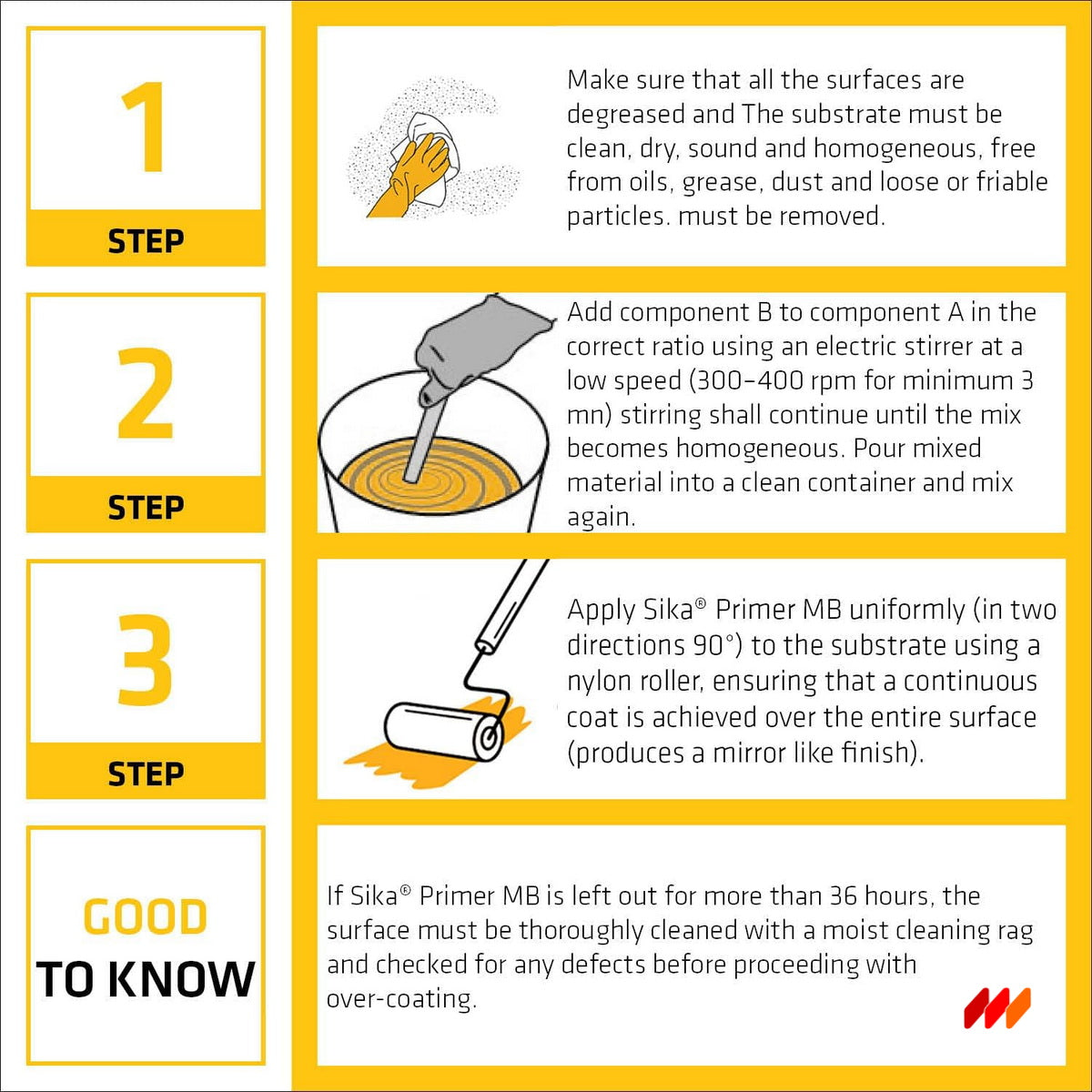 1

STEP

Make sure that all the surfaces are degreased and The substrate must be clean, dry, sound and homogeneous, free from oils, grease, dust and loose or friable particles. must be removed.

2

STEP

Add component B to component A in the correct ratio using an electric stirrer at a low speed (300–400 rpm for minimum 3 mn) stirring shall continue until the mix becomes homogeneous. Pour mixed material into a clean container and mix again.

3

STEP

Apply Sika® Primer MB uniformly (in two directions 90°) to the substrate using a nylon roller, ensuring that a continuous coat is achieved over the entire surface (produces a mirror like finish).

GOOD TO KNOW

If Sika® Primer MB is left out for more than 36 hours, the surface must be thoroughly cleaned with a moist cleaning rag and checked for any defects before proceeding with over-coating.